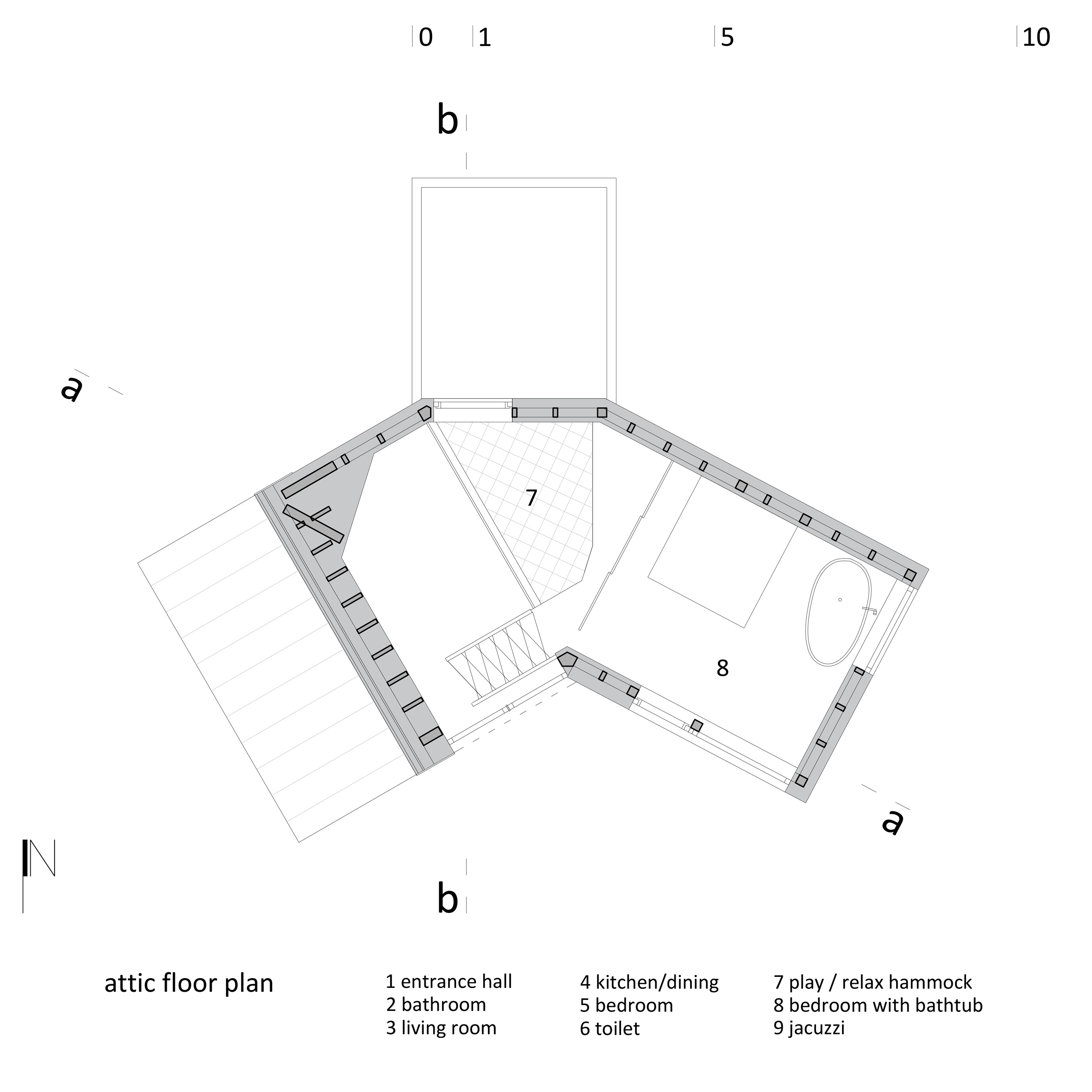 0 1 5 10

b

a

7

8

a

N

b

attic floor plan

1 entrance hall
2 bathroom
3 living room

4 kitchen/dining
5 bedroom
6 toilet

7 play / relax hammock
8 bedroom with bathtub
9 jacuzzi